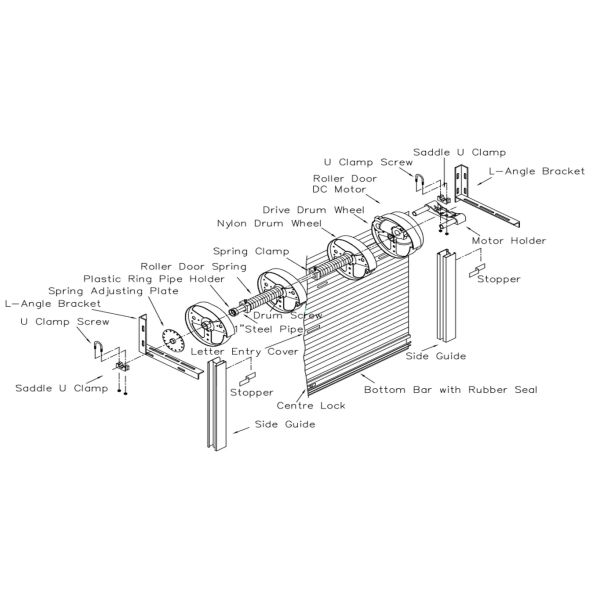 Saddle U Clamp
U Clamp Screw
L-Angle Bracket
Roller Door
DC Motor
Drive Drum Wheel
Nylon Drum Wheel
Motor Holder
Spring Clamp
Roller Door Spring
Stopper
Plastic Ring Pipe Holder
Spring Adjusting Plate
L-Angle Bracket
Drum Screw
U Clamp Screw
1"Steel Pipe
Letter Entry Cover
Side Guide
Saddle U Clamp
Stopper
Bottom Bar with Rubber Seal
Centre Lock
Side Guide