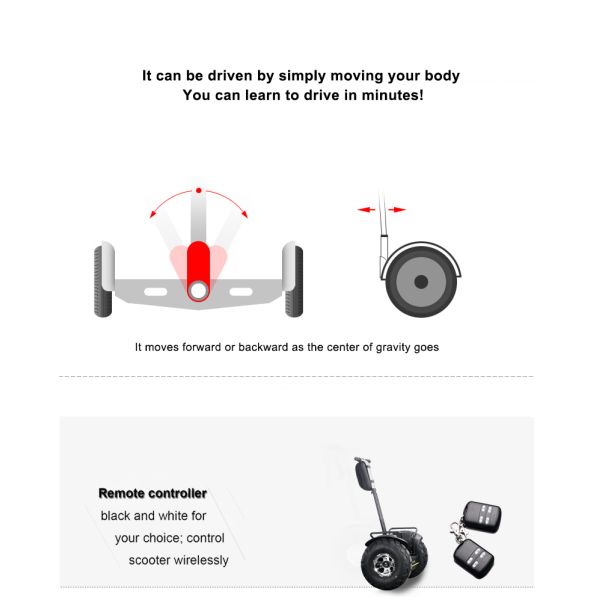 It can be driven by simply moving your body
You can learn to drive in minutes!

It moves forward or backward as the center of gravity goes

Remote controller
black and white for your choice; control scooter wirelessly