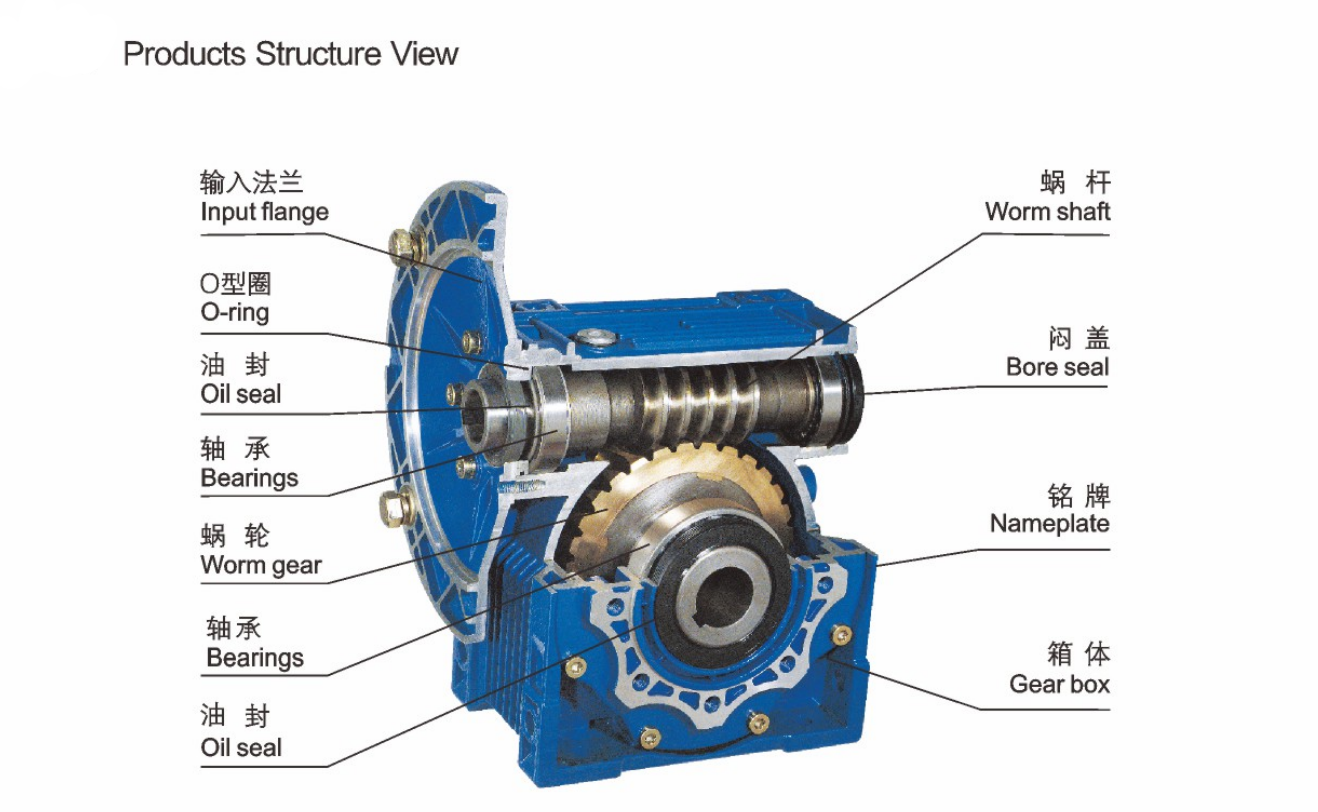 Products Structure View

输入法兰
Input flange

O型圈
O-ring

油 封
Oil seal

轴 承
Bearings

蜗 轮
Worm gear

轴承
Bearings

油 封
Oil seal

蜗 杆
Worm shaft

闷 盖
Bore seal

铭 牌
Nameplate

箱 体
Gear box