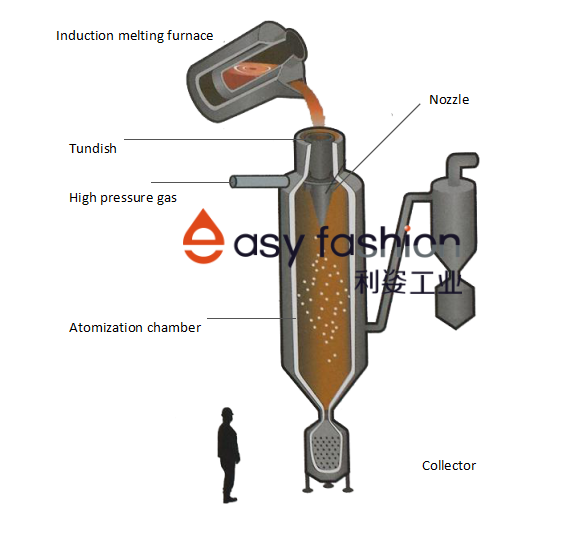 Induction melting furnace

Nozzle

Tundish

High pressure gas

easy fashion
利姿工业

Atomization chamber

Collector