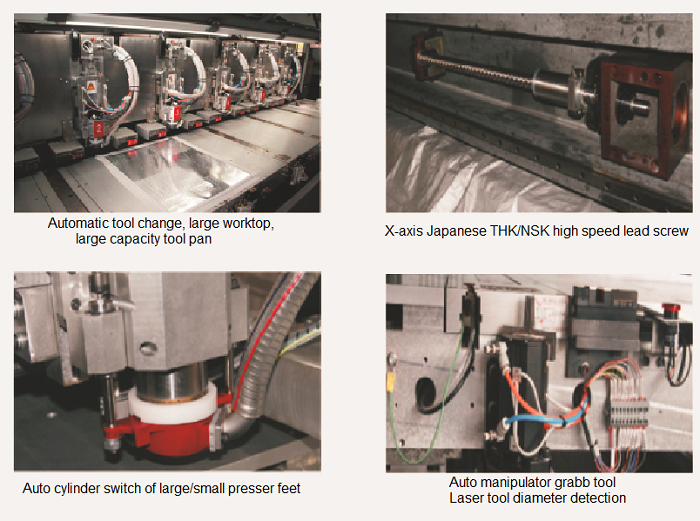 Automatic tool change, large worktop, large capacity tool pan

X-axis Japanese THK/NSK high speed lead screw

Auto cylinder switch of large/small presser feet

Auto manipulator grabb tool
Laser tool diameter detection