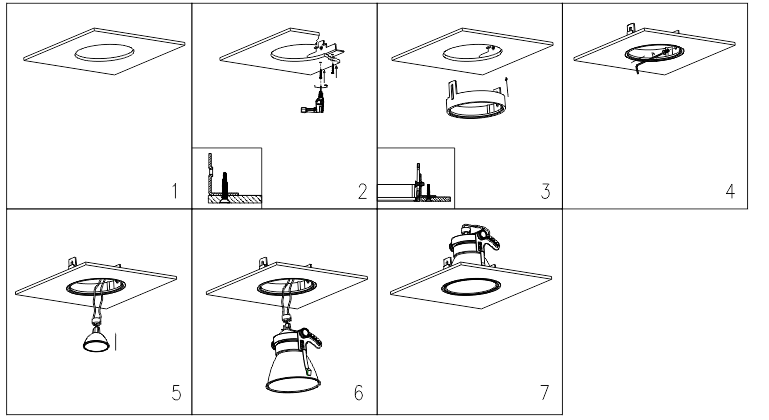 1

2

3

4

5

6

7