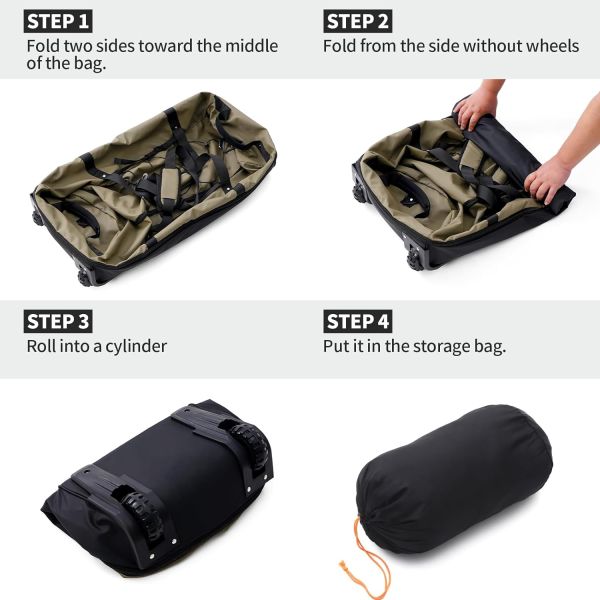 STEP 1
Fold two sides toward the middle of the bag.

STEP 2
Fold from the side without wheels

STEP 3
Roll into a cylinder

STEP 4
Put it in the storage bag.