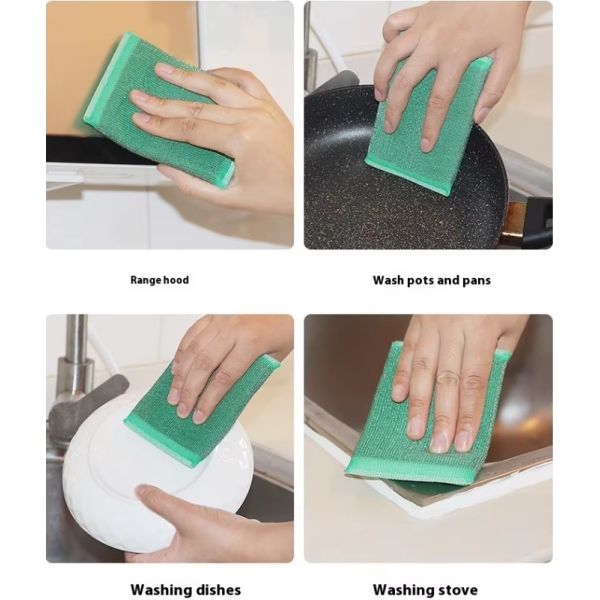 Range hood

Wash pots and pans

Washing dishes

Washing stove