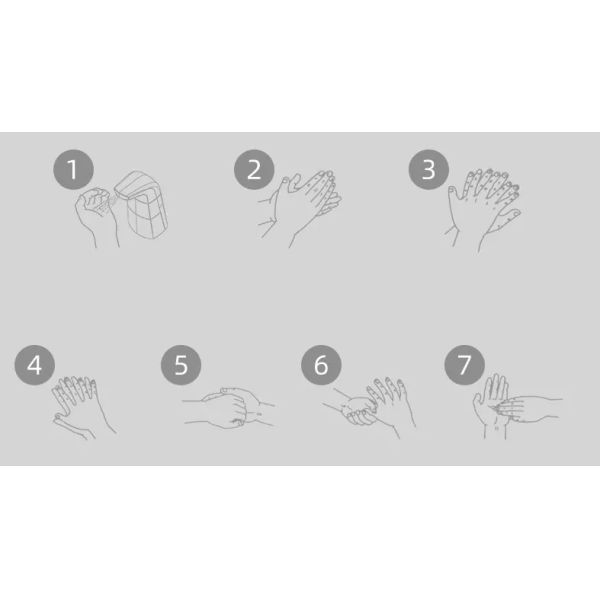 1
2
3
4
5
6
7