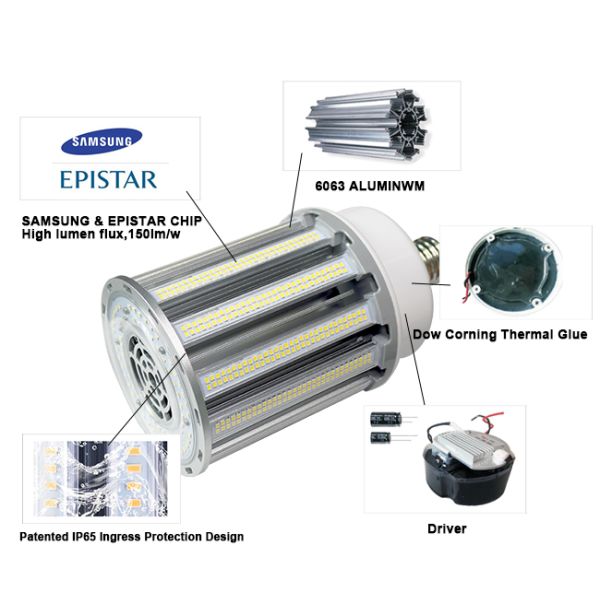 SAMSUNG

EPISTAR

SAMSUNG & EPISTAR CHIP
High lumen flux,150lm/w

6063 ALUMINWM

Dow Corning Thermal Glue

Driver

Patented IP65 Ingress Protection Design