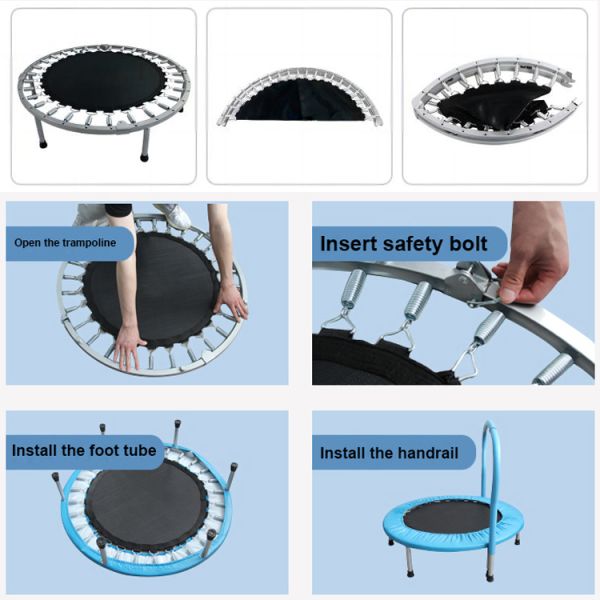 Open the trampoline

Insert safety bolt

Install the foot tube

Install the handrail