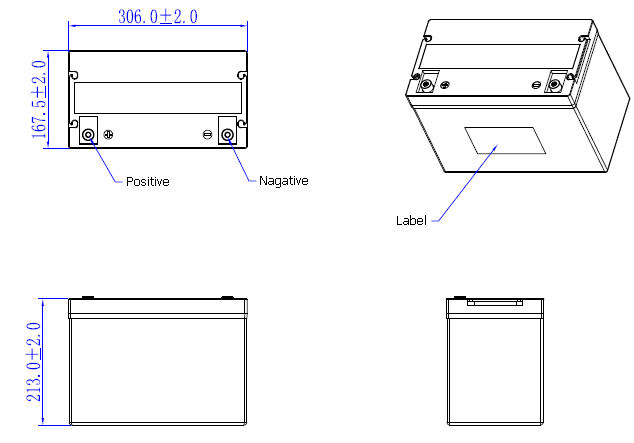 306.0±2.0

167.5±2.0

Positive

Nagative

Label

213.0±2.0