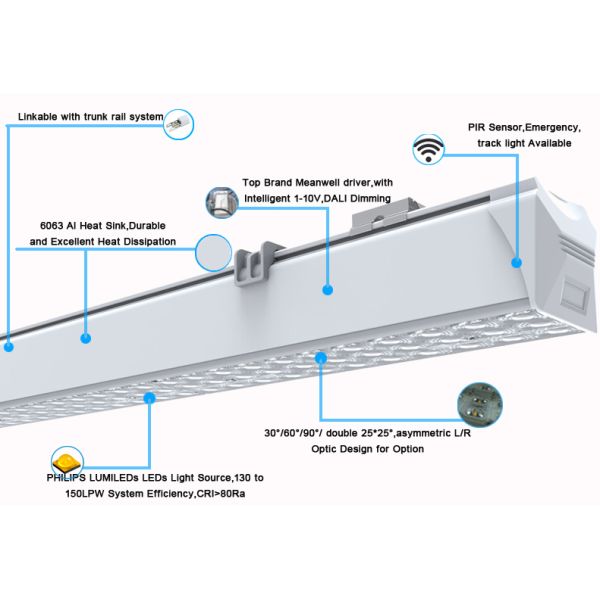 Linkable with trunk rail system

PIR Sensor,Emergency, track light Available

Top Brand Meanwell driver,with Intelligent 1-10V,DALI Dimming

6063 Al Heat Sink,Durable and Excellent Heat Dissipation

30°/60°/90°/ double 25*25°,asymmetric L/R Optic Design for Option

PHILIPS LUMILEDs LEDs Light Source,130 to 150LPW System Efficiency,CRI>80Ra