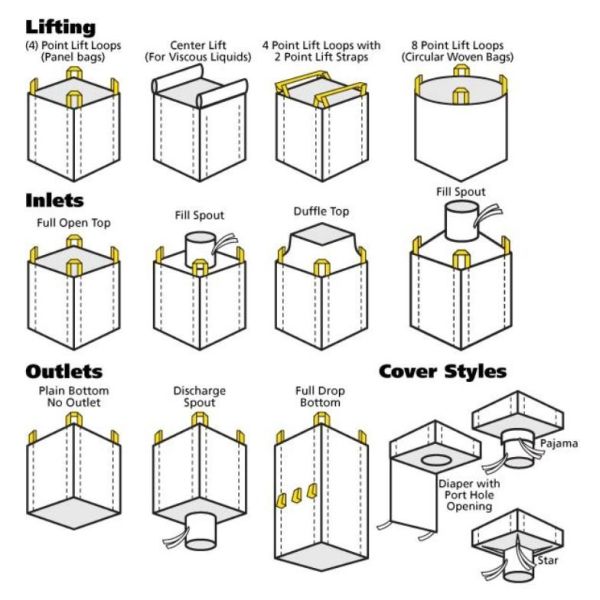 Lifting

(4) Point Lift Loops
(Panel bags)

Center Lift
(For Viscous Liquids)

4 Point Lift Loops with
2 Point Lift Straps

8 Point Lift Loops
(Circular Woven Bags)

Inlets

Full Open Top

Fill Spout

Duffle Top

Fill Spout

Outlets

Plain Bottom
No Outlet

Discharge
Spout

Full Drop
Bottom

Cover Styles

Pajama

Diaper with
Port Hole
Opening

Star