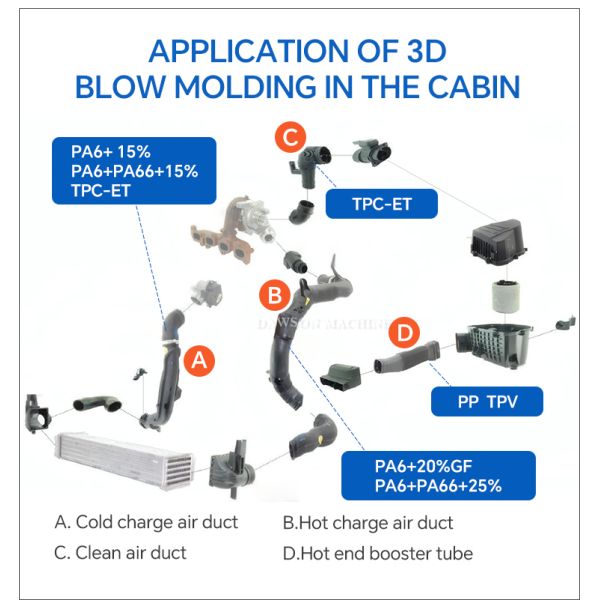 APPLICATION OF 3D BLOW MOLDING IN THE CABIN

PA6+ 15%
PA6+PA66+15%
TPC-ET

C

TPC-ET

B

DAWSON MACHINE

D

A

PP TPV

PA6+20%GF
PA6+PA66+25%

A. Cold charge air duct
B.Hot charge air duct
C. Clean air duct
D.Hot end booster tube