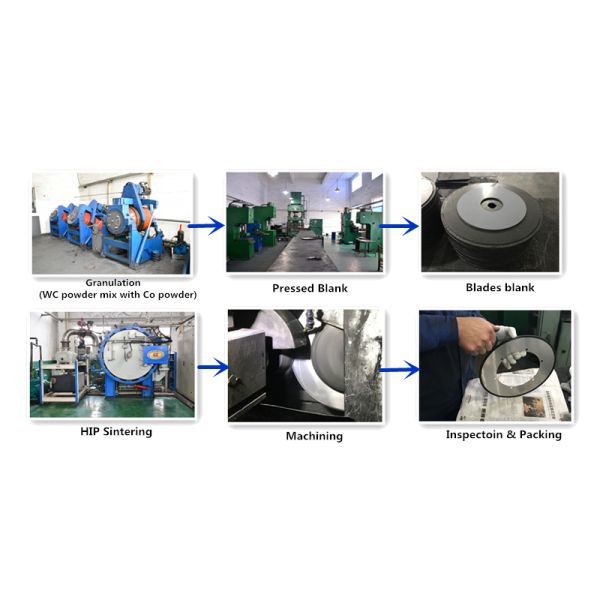 Granulation
(WC powder mix with Co powder)

Pressed Blank

Blades blank

HIP Sintering

Machining

Inspectoin & Packing