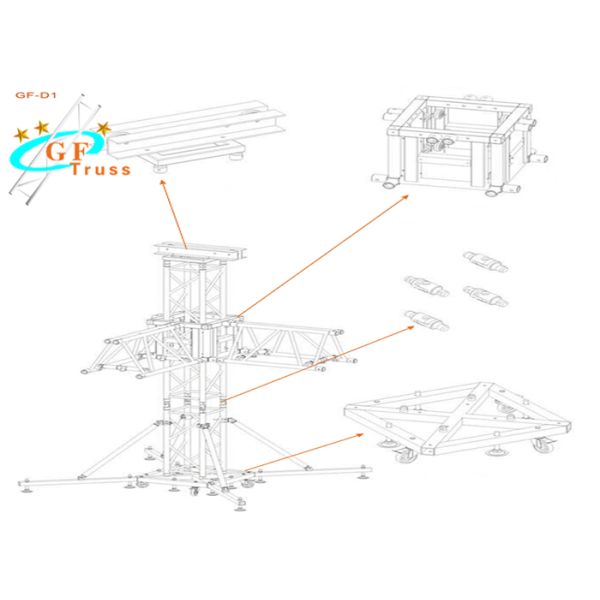 GF-D1

GF
Truss