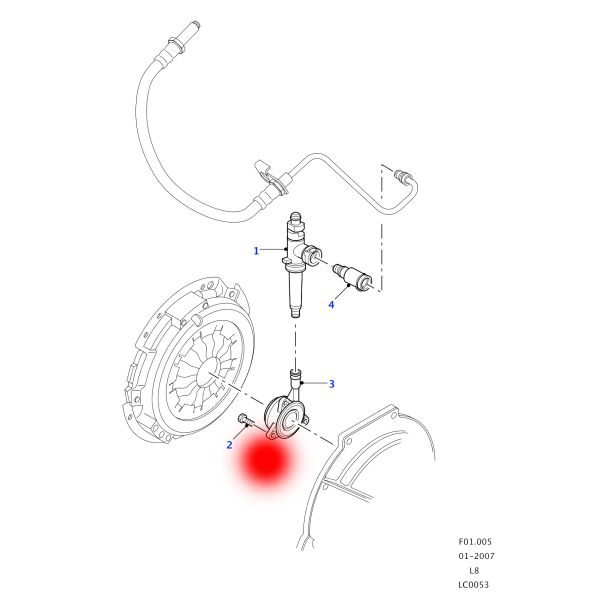 1

4

3

2

F01.005
01-2007
L8
LC0053