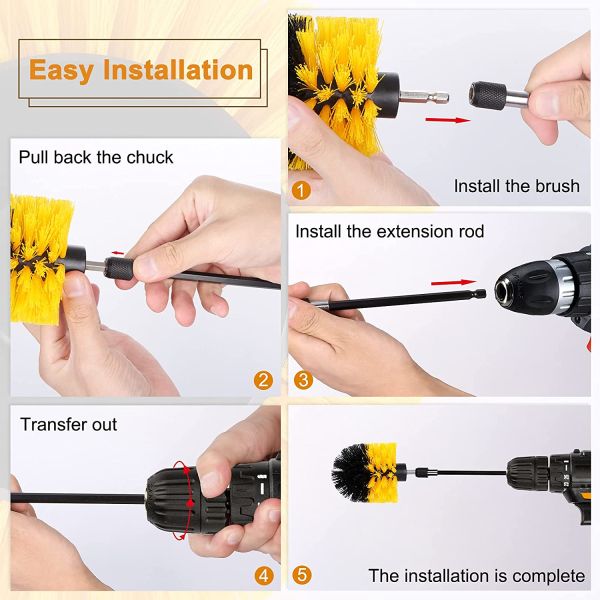 Easy Installation

1 Install the brush

Pull back the chuck

2

Install the extension rod

3

Transfer out

4

5 The installation is complete