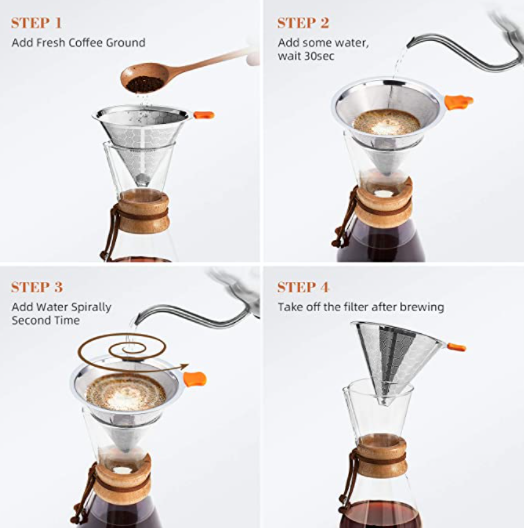 STEP 1
Add Fresh Coffee Ground

STEP 2
Add some water, wait 30sec

STEP 3
Add Water Spirally Second Time

STEP 4
Take off the filter after brewing