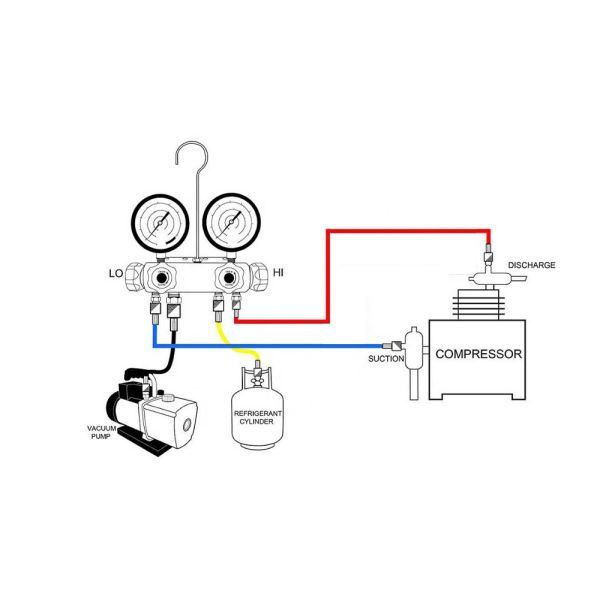 LO
HI
DISCHARGE
SUCTION
COMPRESSOR
VACUUM PUMP
REFRIGERANT CYLINDER