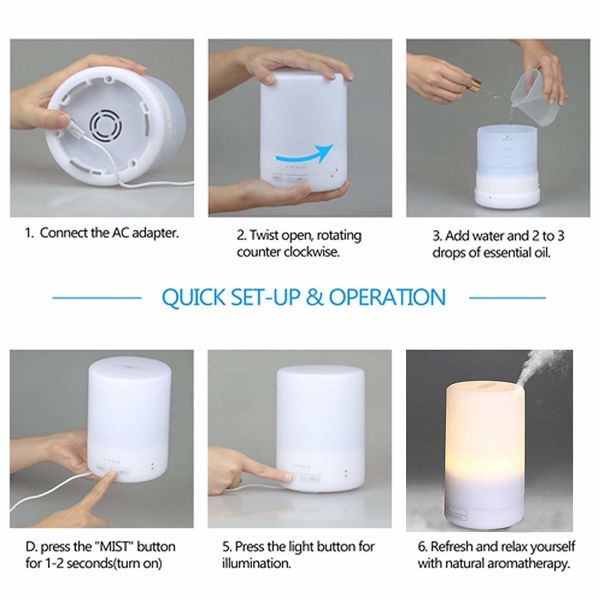 1. Connect the AC adapter.

2. Twist open, rotating counter clockwise.

3. Add water and 2 to 3 drops of essential oil.

QUICK SET-UP & OPERATION

D. press the "MIST" button for 1-2 seconds(turn on)

5. Press the light button for illumination.

6. Refresh and relax yourself with natural aromatherapy.