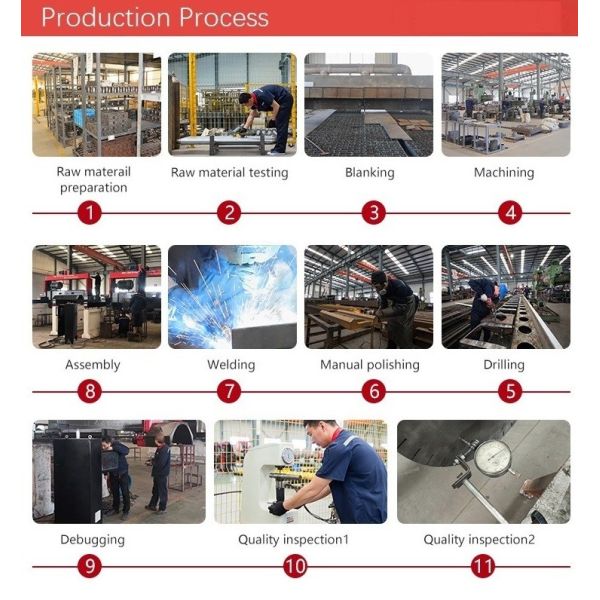 Production Process

Raw materail preparation

Raw material testing

Blanking

Machining

1

2

3

4

Assembly

Welding

Manual polishing

Drilling

8

7

6

5

Debugging

Quality inspection1

Quality inspection2

9

10

11