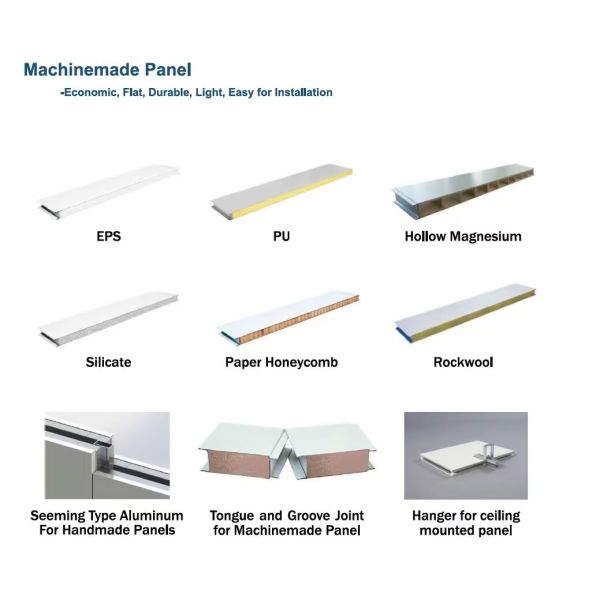 Machinemade Panel

-Economic, Flat, Durable, Light, Easy for Installation

EPS

PU

Hollow Magnesium

Silicate

Paper Honeycomb

Rockwool

Seeming Type Aluminum For Handmade Panels

Tongue and Groove Joint for Machinemade Panel

Hanger for ceiling mounted panel