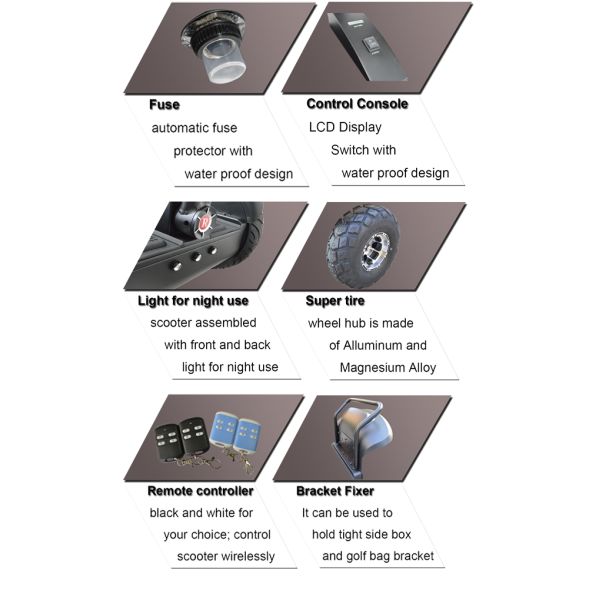 Fuse
automatic fuse protector with water proof design

Control Console
LCD Display Switch with water proof design

Light for night use
scooter assembled with front and back light for night use

Super tire
wheel hub is made of Alluminum and Magnesium Alloy

Remote controller
black and white for your choice; control scooter wirelessly

Bracket Fixer
It can be used to hold tight side box and golf bag bracket