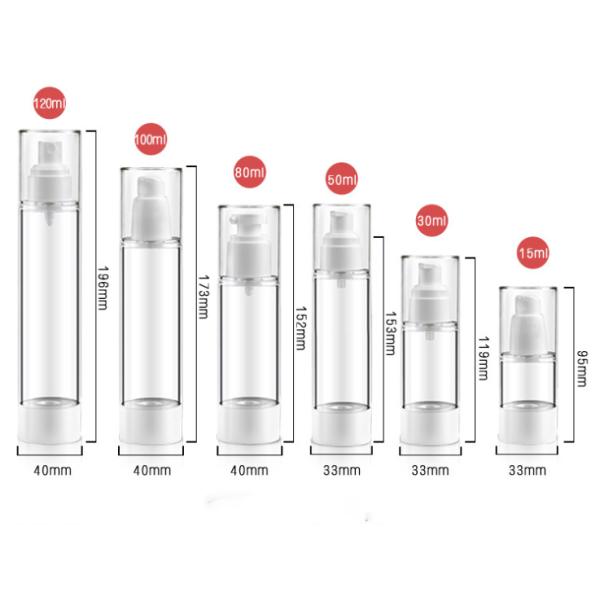 120ml
196mm
40mm

100ml
173mm
40mm

80ml
152mm
40mm

50ml
153mm
33mm

30ml
119mm
33mm

15ml
95mm
33mm