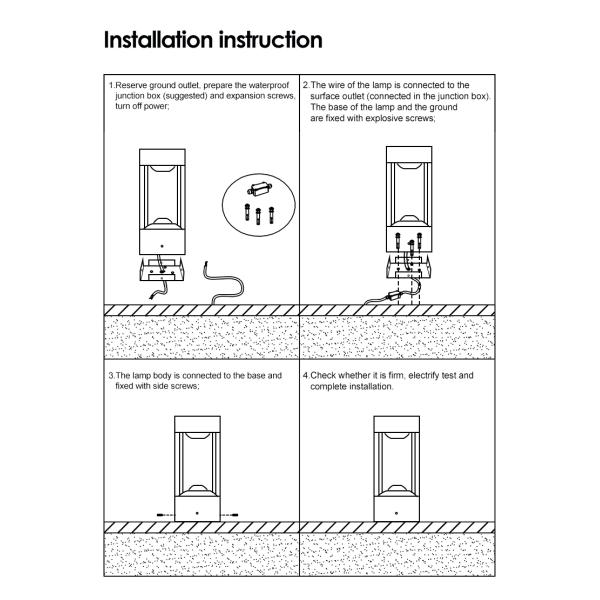 Installation instruction

1.Reserve ground outlet, prepare the waterproof junction box (suggested) and expansion screws, turn off power;

2.The wire of the lamp is connected to the surface outlet (connected in the junction box). The base of the lamp and the ground are fixed with explosive screws;

3.The lamp body is connected to the base and fixed with side screws;

4.Check whether it is firm, electrify test and complete installation.