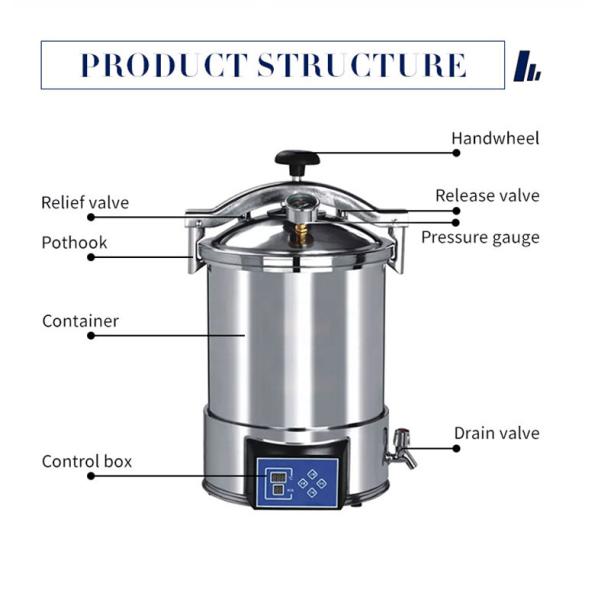 PRODUCT STRUCTURE

Handwheel

Relief valve

Release valve

Pothook

Pressure gauge

Container

Drain valve

Control box