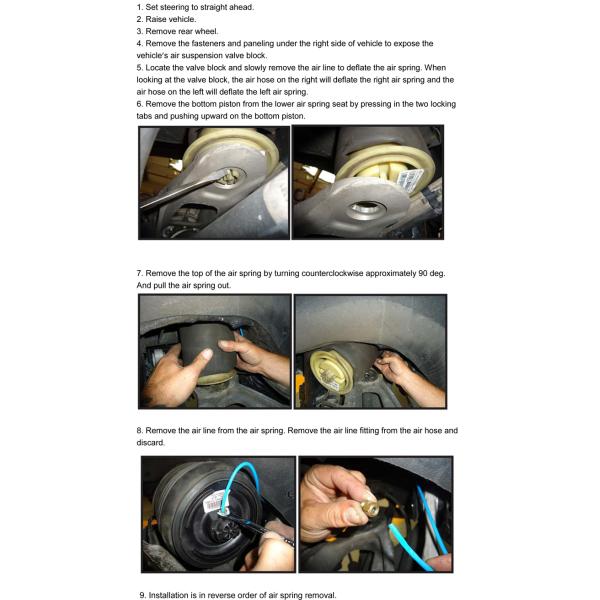 1. Set steering to straight ahead.
2. Raise vehicle.
3. Remove rear wheel.
4. Remove the fasteners and paneling under the right side of vehicle to expose the vehicle's air suspension valve block.
5. Locate the valve block and slowly remove the air line to deflate the air spring. When looking at the valve block, the air hose on the right will deflate the right air spring and the air hose on the left will deflate the left air spring.
6. Remove the bottom piston from the lower air spring seat by pressing in the two locking tabs and pushing upward on the bottom piston.

7. Remove the top of the air spring by turning counterclockwise approximately 90 deg. And pull the air spring out.

8. Remove the air line from the air spring. Remove the air line fitting from the air hose and discard.

9. Installation is in reverse order of air spring removal.