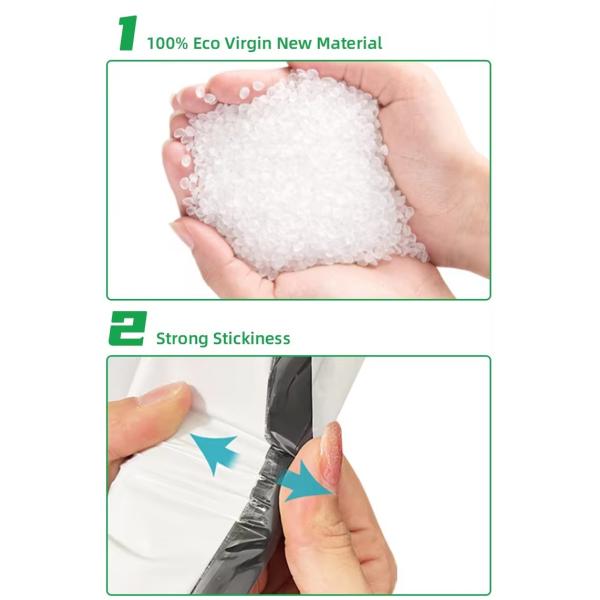 1 100% Eco Virgin New Material

2 Strong Stickiness