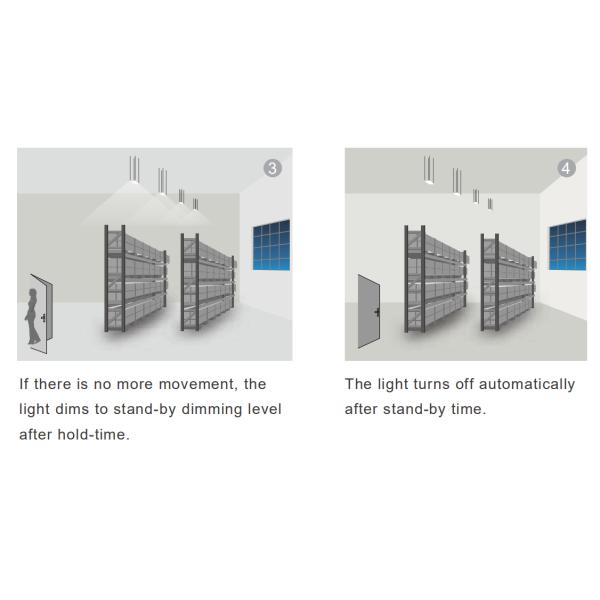 3

If there is no more movement, the light dims to stand-by dimming level after hold-time.

4

The light turns off automatically after stand-by time.