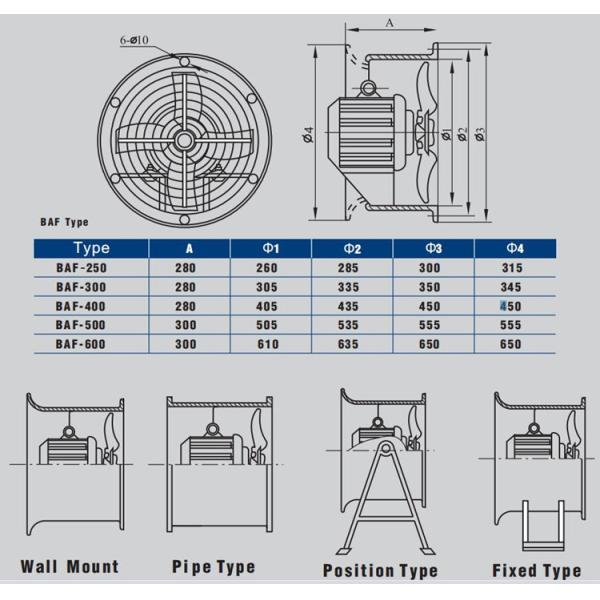 6-ø10

A

ø4

ø1

ø2

ø3

BAF Type

| Type | A | Φ1 | Φ2 | Φ3 | Φ4 |
|---|---|---|---|---|---|
| BAF-250 | 280 | 260 | 285 | 300 | 315 |
| BAF-300 | 280 | 305 | 335 | 350 | 345 |
| BAF-400 | 280 | 405 | 435 | 450 | 450 |
| BAF-500 | 300 | 505 | 535 | 555 | 555 |
| BAF-600 | 300 | 610 | 635 | 650 | 650 |

Wall Mount

Pipe Type

Position Type

Fixed Type