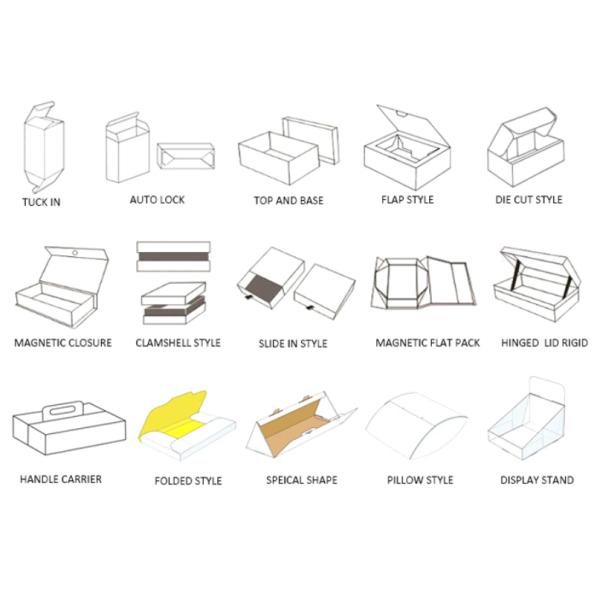 TUCK IN

AUTO LOCK

TOP AND BASE

FLAP STYLE

DIE CUT STYLE

MAGNETIC CLOSURE

CLAMSHELL STYLE

SLIDE IN STYLE

MAGNETIC FLAT PACK

HINGED LID RIGID

HANDLE CARRIER

FOLDED STYLE

SPEICAL SHAPE

PILLOW STYLE

DISPLAY STAND