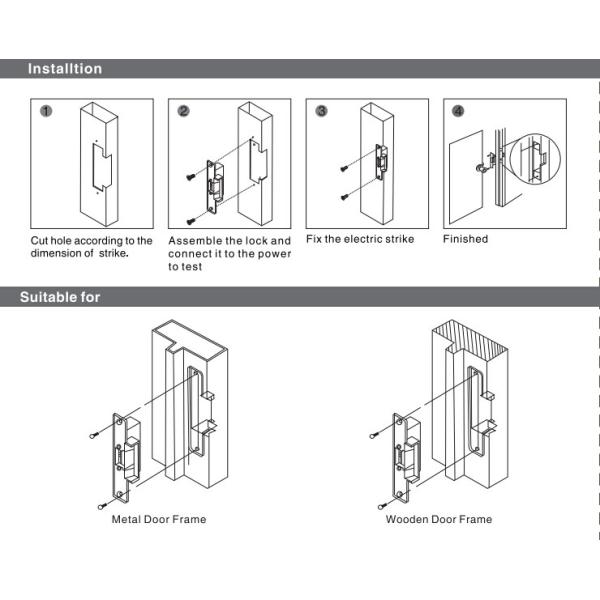 Installtion

1

Cut hole according to the dimension of strike.

2

Assemble the lock and connect it to the power to test

3

Fix the electric strike

4

Finished

Suitable for

Metal Door Frame

Wooden Door Frame