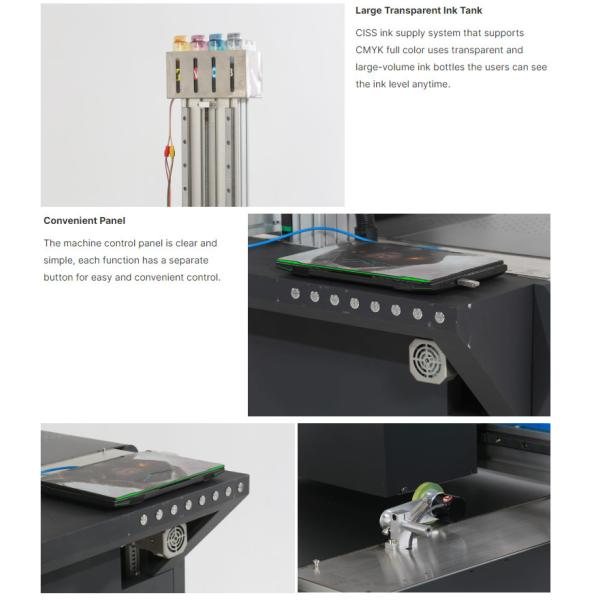 Large Transparent Ink Tank

CISS ink supply system that supports CMYK full color uses transparent and large-volume ink bottles the users can see the ink level anytime.

Convenient Panel

The machine control panel is clear and simple, each function has a separate button for easy and convenient control.