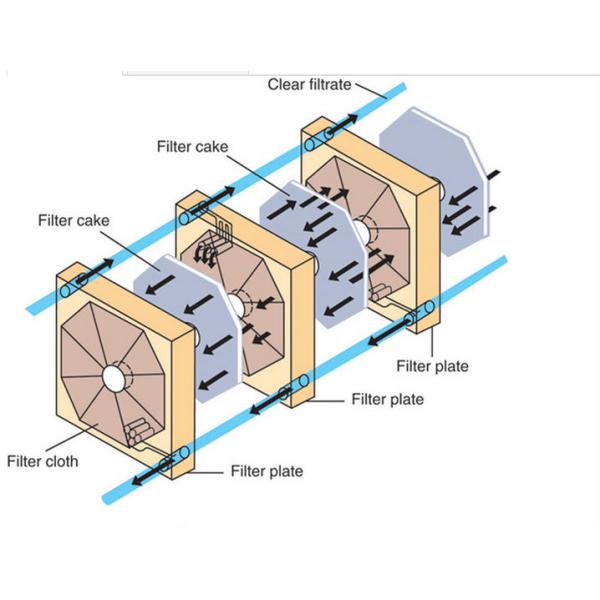 Clear filtrate

Filter cake

Filter cake

Filter plate

Filter plate

Filter cloth

Filter plate