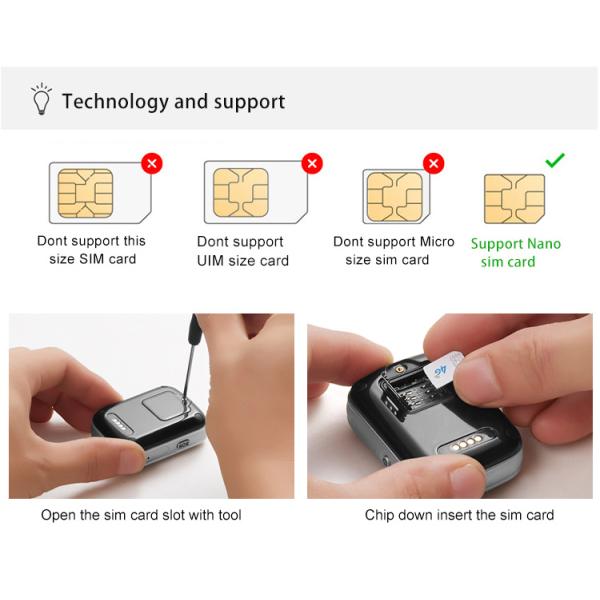 Technology and support

Dont support this size SIM card

Dont support UIM size card

Dont support Micro size sim card

Support Nano sim card

SOS

4G

Open the sim card slot with tool

Chip down insert the sim card