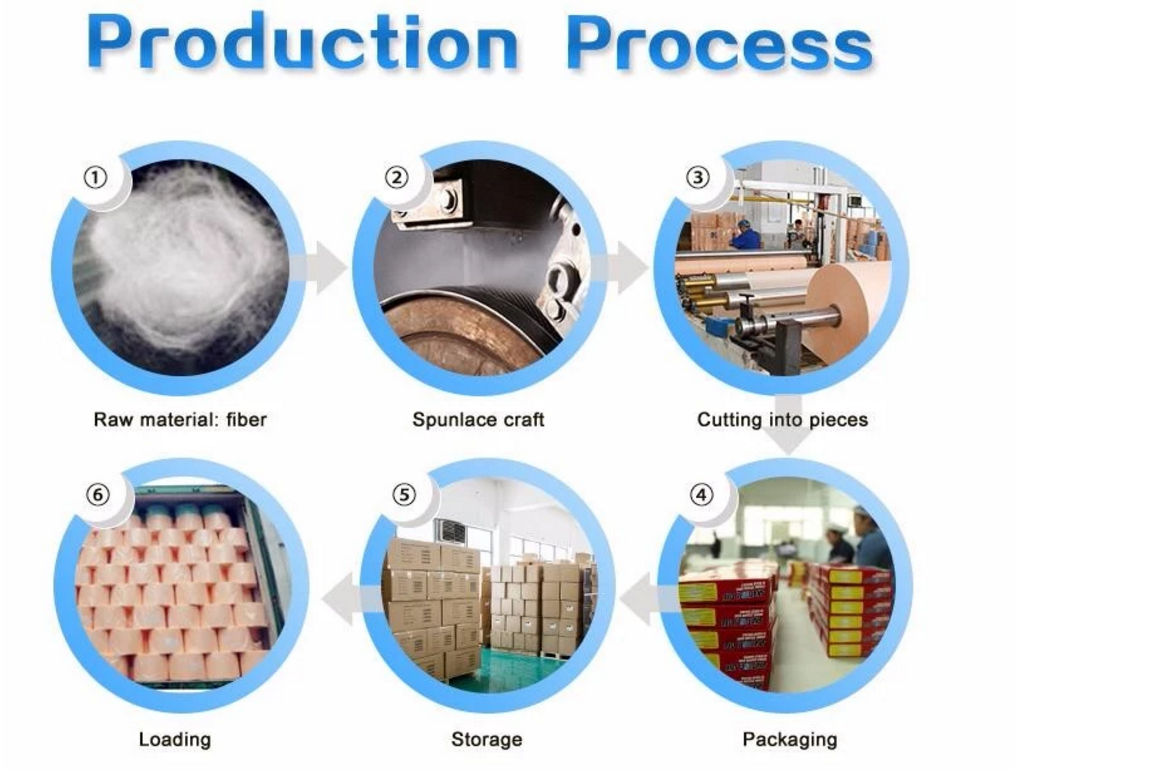 Production Process

①

Raw material: fiber

②

Spunlace craft

③

Cutting into pieces

⑥

Loading

⑤

Storage

④

Packaging