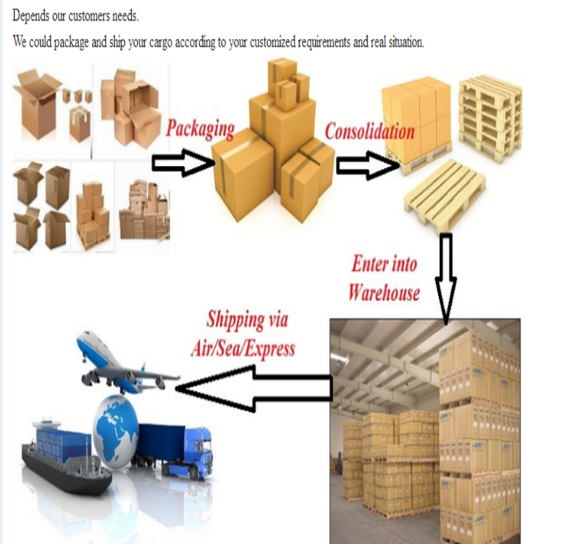 Depends our customers needs.

We could package and ship your cargo according to your customized requirements and real situation.

Packaging

Consolidation

Enter into Warehouse

Shipping via Air/Sea/Express