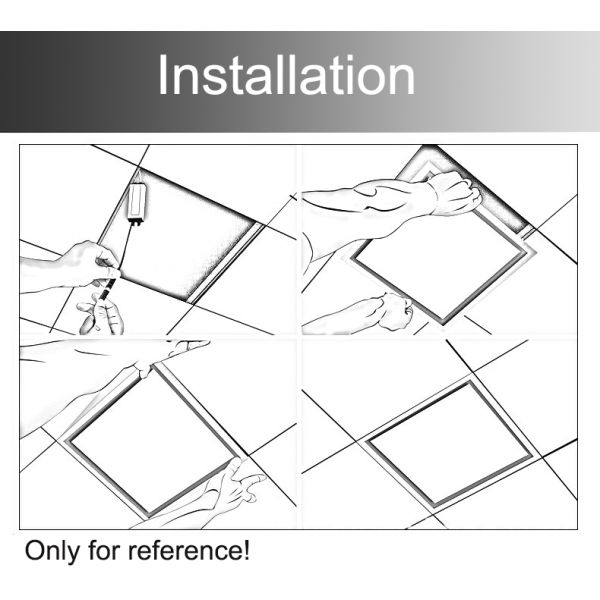 Installation

Only for reference!