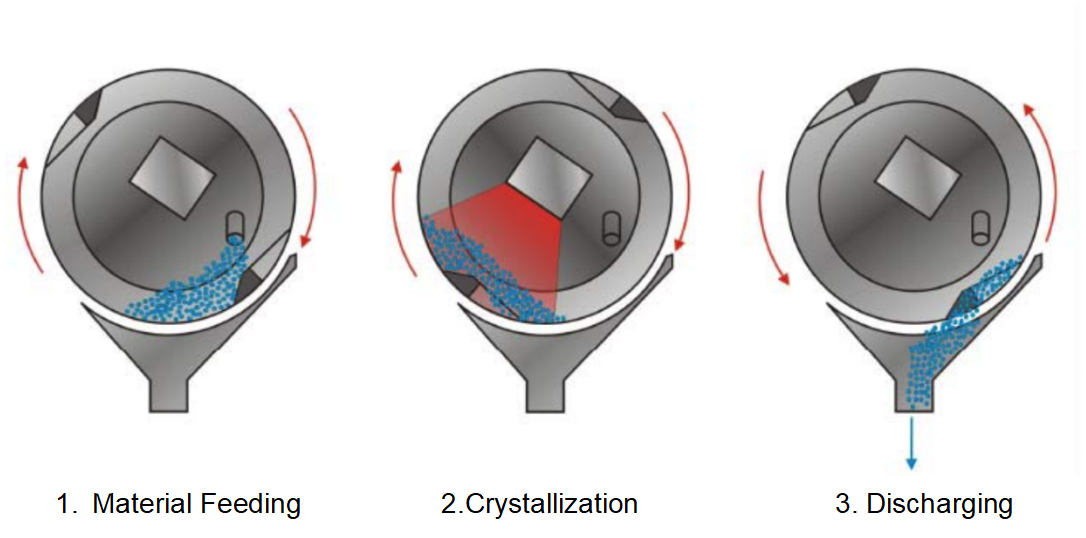 1. Material Feeding

2.Crystallization

3. Discharging