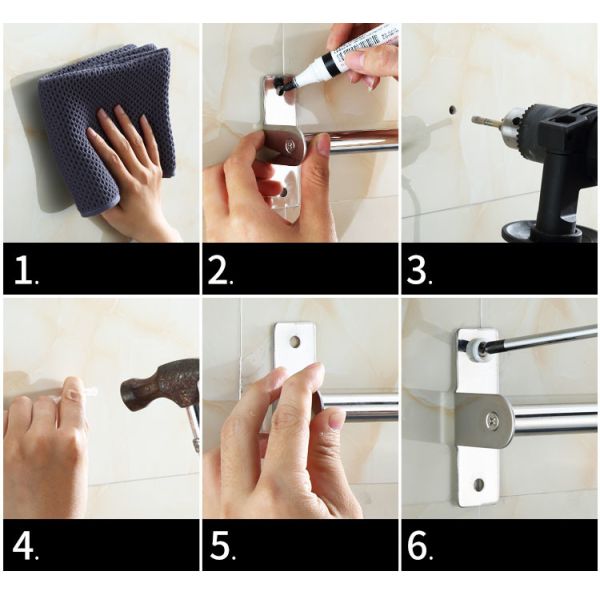 1.

2.

3.

4.

5.

6.