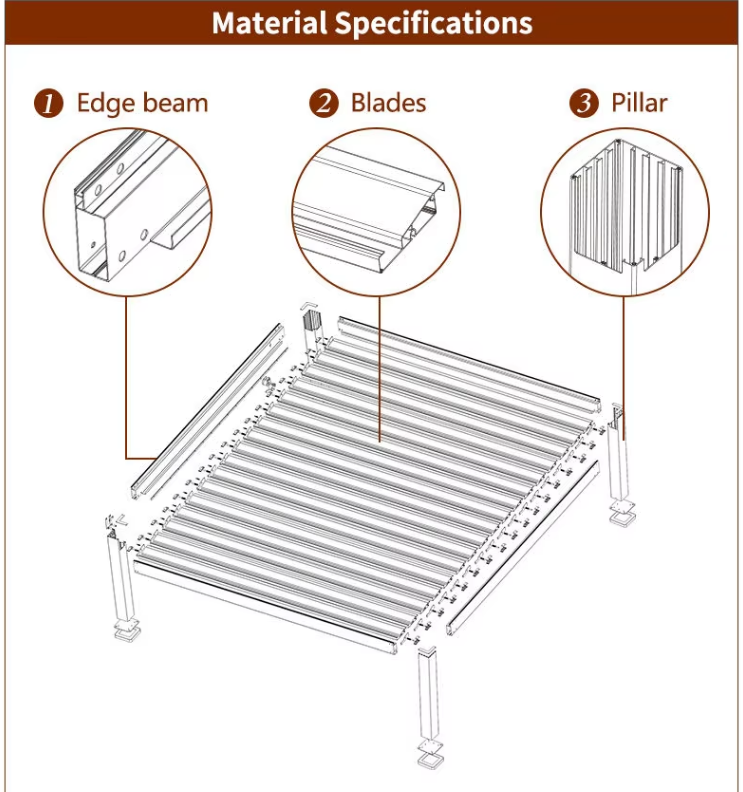 Material Specifications

1 Edge beam

2 Blades

3 Pillar