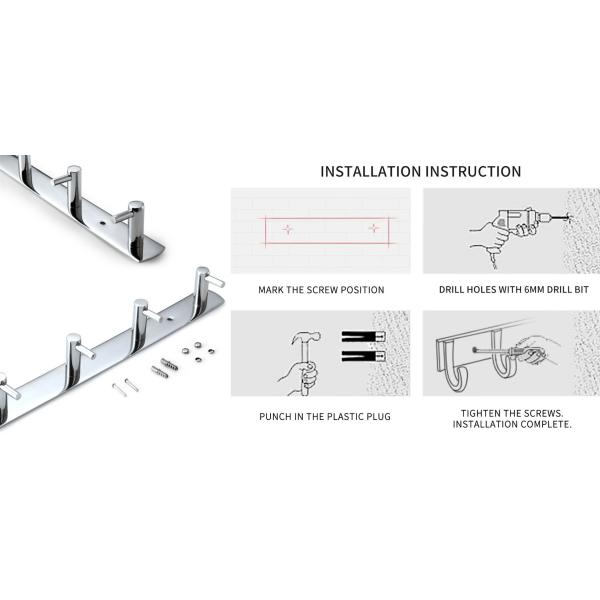 INSTALLATION INSTRUCTION

MARK THE SCREW POSITION

DRILL HOLES WITH 6MM DRILL BIT

PUNCH IN THE PLASTIC PLUG

TIGHTEN THE SCREWS. INSTALLATION COMPLETE.