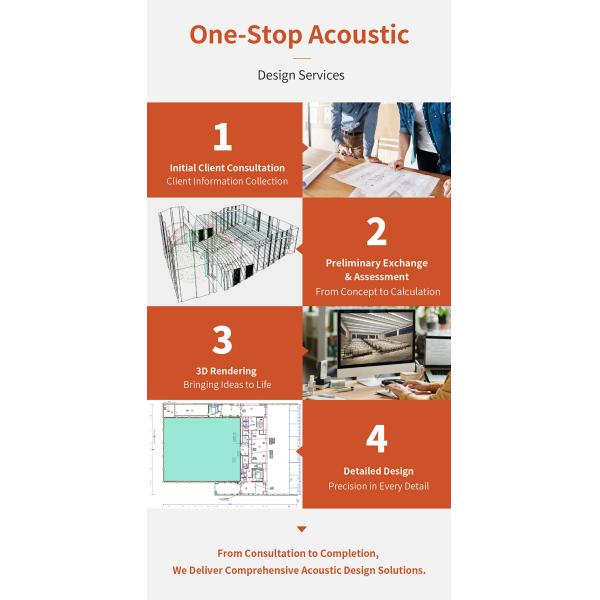 One-Stop Acoustic

Design Services

1

Initial Client Consultation
Client Information Collection

2

Preliminary Exchange & Assessment
From Concept to Calculation

3

3D Rendering
Bringing Ideas to Life

4

Detailed Design
Precision in Every Detail

From Consultation to Completion,
We Deliver Comprehensive Acoustic Design Solutions.