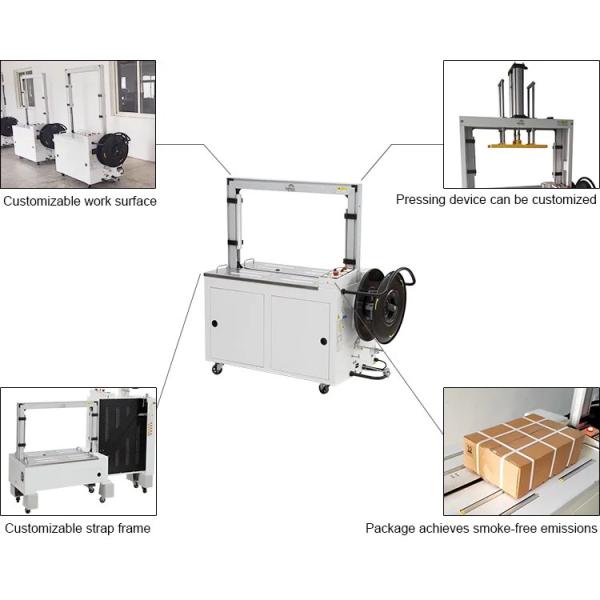 Customizable work surface

Pressing device can be customized

Customizable strap frame

Package achieves smoke-free emissions