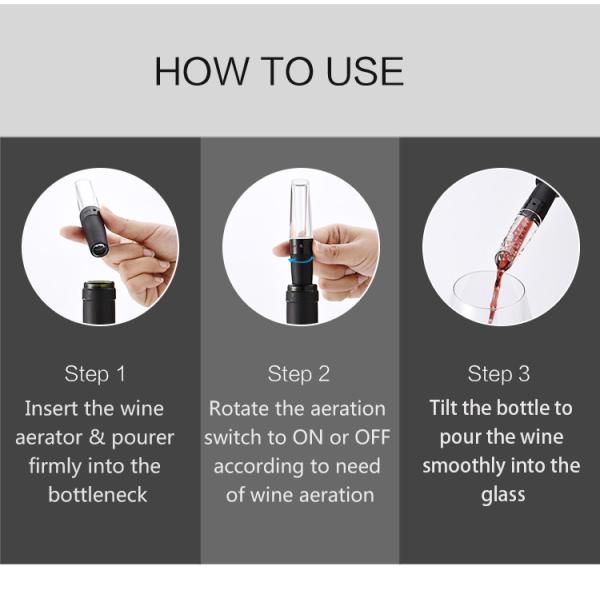 HOW TO USE

Step 1
Insert the wine aerator & pourer firmly into the bottleneck

Step 2
Rotate the aeration switch to ON or OFF according to need of wine aeration

Step 3
Tilt the bottle to pour the wine smoothly into the glass