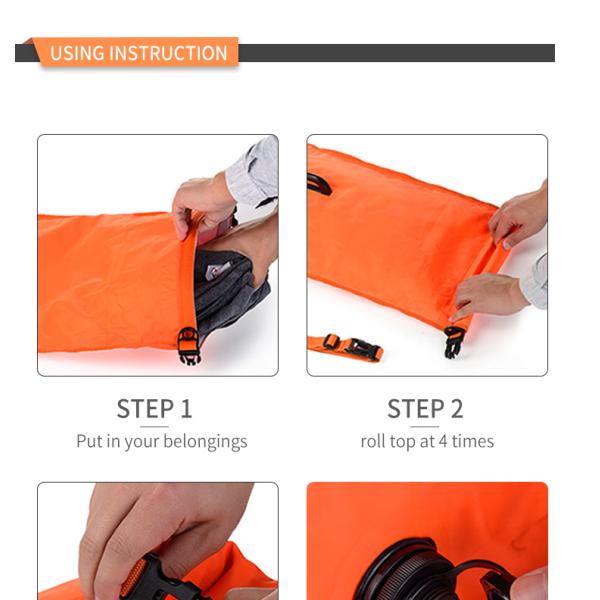 USING INSTRUCTION

STEP 1
Put in your belongings

STEP 2
roll top at 4 times