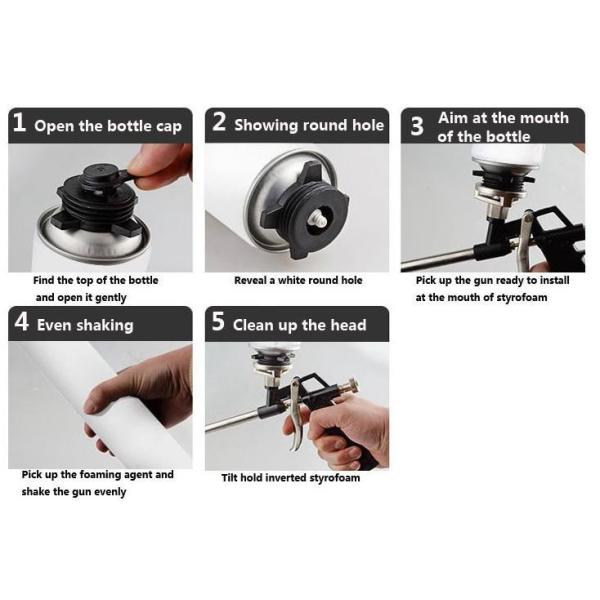 1 Open the bottle cap

Find the top of the bottle and open it gently

2 Showing round hole

Reveal a white round hole

3 Aim at the mouth of the bottle

Pick up the gun ready to install at the mouth of styrofoam

4 Even shaking

Pick up the foaming agent and shake the gun evenly

5 Clean up the head

Tilt hold inverted styrofoam