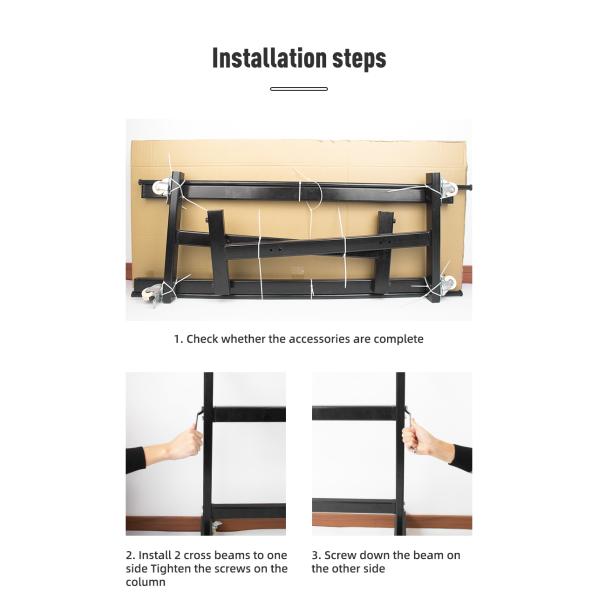 Installation steps

1. Check whether the accessories are complete

2. Install 2 cross beams to one side Tighten the screws on the column

3. Screw down the beam on the other side